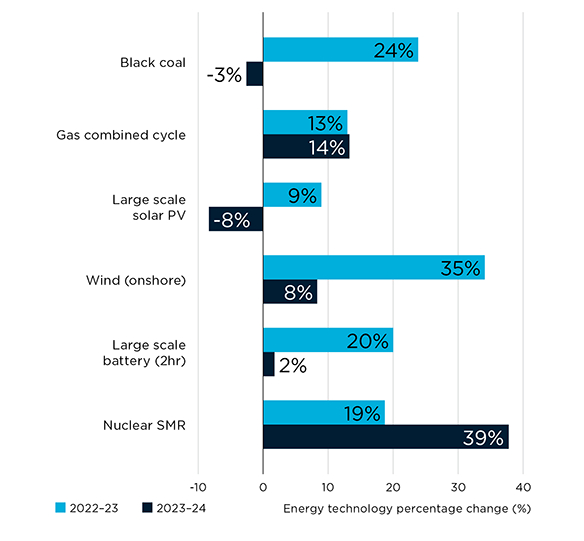 Black coal
24%
-3%

Gas combined cycle
13%
14%

Large scale solar PV
9%
-8%

Wind (onshore)
35%
8%

Large scale battery (2hr)
20%
2%

Nuclear SMR
19%
39%

-10
0
10
20
30
40

2022–23
2023–24
Energy technology percentage change (%)