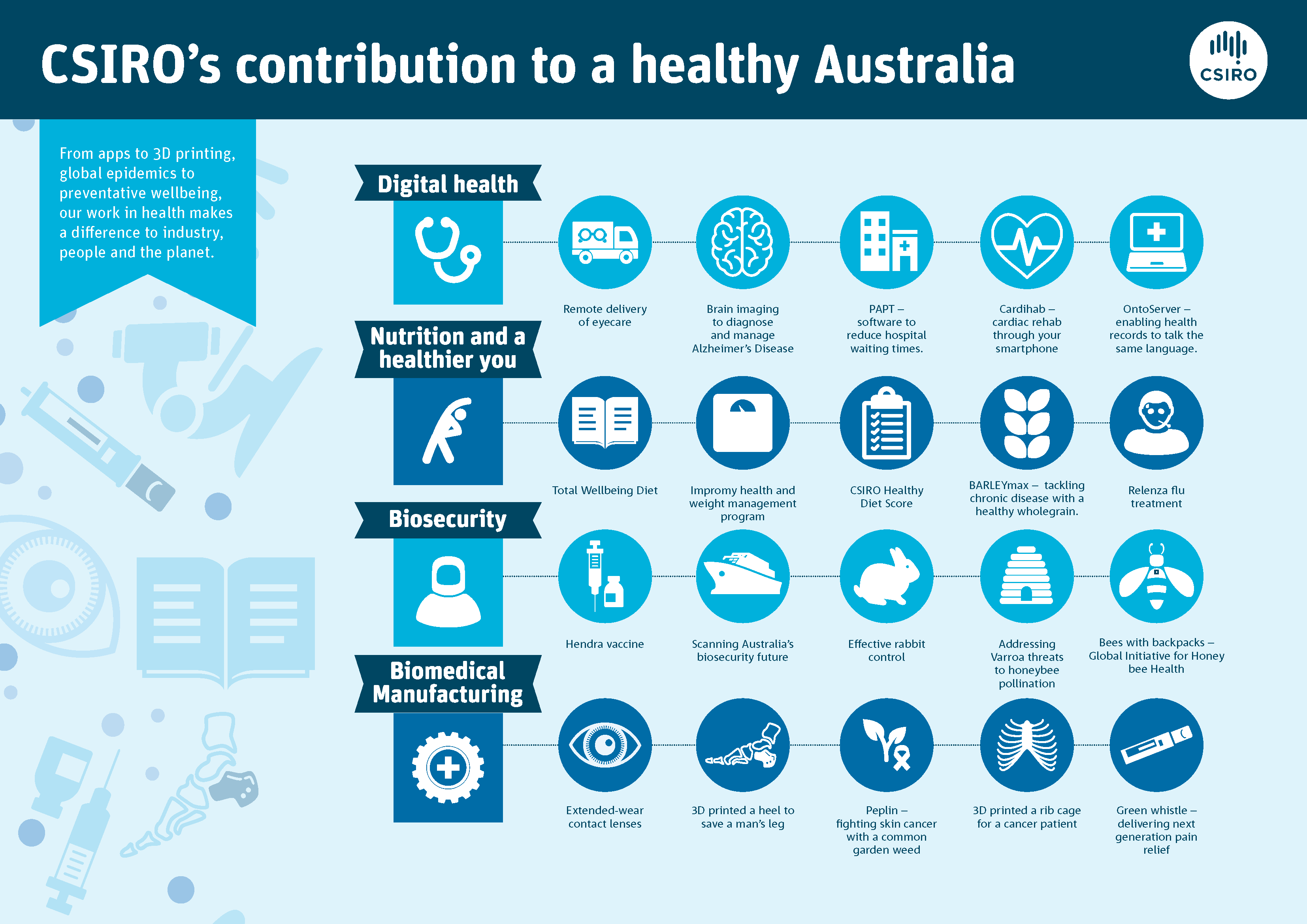 CSIRO's contribution to a healthy Australia

CSIRO

From apps to 3D printing, global epidemics to preventative wellbeing, our work in health makes a difference to industry, people and the planet.

Digital health

Remote delivery of eyecare

Brain imaging to diagnose and manage Alzheimer's Disease

PAPT – software to reduce hospital waiting times.

Cardihab – cardiac rehab through your smartphone

OntoServer – enabling health records to talk the same language.

Nutrition and a healthier you

Total Wellbeing Diet

Impromy health and weight management program

CSIRO Healthy Diet Score

BARLEYmax – tackling chronic disease with a healthy wholegrain.

Relenza flu treatment

Biosecurity

Hendra vaccine

Scanning Australia's biosecurity future

Effective rabbit control

Addressing Varroa threats to honeybee pollination

Bees with backpacks – Global Initiative for Honey bee Health

Biomedical Manufacturing

Extended-wear contact lenses

3D printed a heel to save a man's leg

Peplin – fighting skin cancer with a common garden weed

3D printed a rib cage for a cancer patient

Green whistle – delivering next generation pain relief