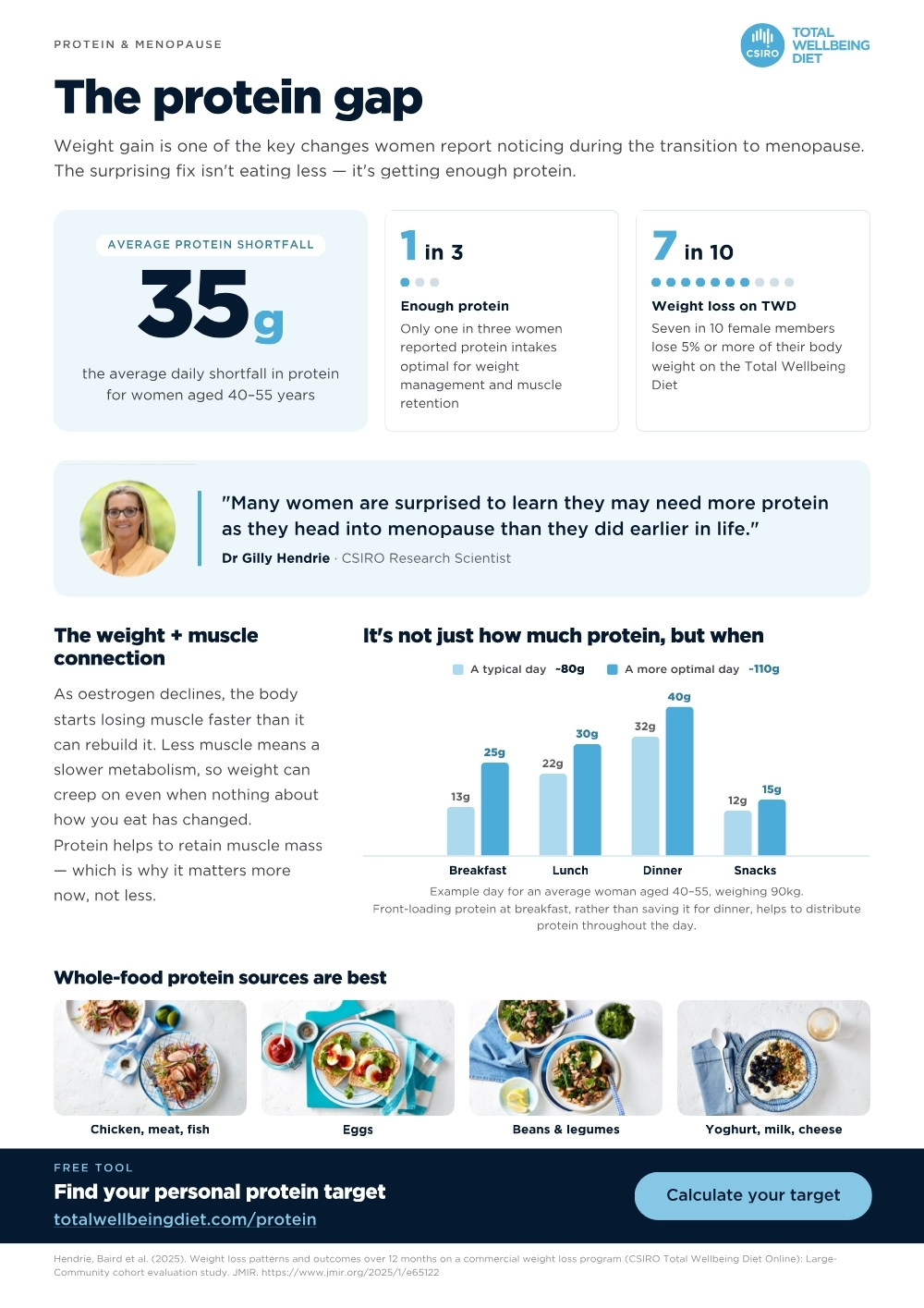 PROTEIN & MENOPAUSE

CSIRO TOTAL WELLBEING DIET

The protein gap

Weight gain is one of the key changes women report noticing during the transition to menopause. The surprising fix isn't eating less — it's getting enough protein.

AVERAGE PROTEIN SHORTFALL

35g

the average daily shortfall in protein for women aged 40–55 years

1 in 3

Enough protein

Only one in three women reported protein intakes optimal for weight management and muscle retention

7 in 10

Weight loss on TWD

Seven in 10 female members lose 5% or more of their body weight on the Total Wellbeing Diet

"Many women are surprised to learn they may need more protein as they head into menopause than they did earlier in life."

Dr Gilly Hendrie · CSIRO Research Scientist

The weight + muscle connection

As oestrogen declines, the body starts losing muscle faster than it can rebuild it. Less muscle means a slower metabolism, so weight can creep on even when nothing about how you eat has changed.

Protein helps to retain muscle mass — which is why it matters more now, not less.

It's not just how much protein, but when

A typical day ~80g A more optimal day ~110g

13g 25g 22g 30g 32g 40g 12g 15g

Breakfast Lunch Dinner Snacks

Example day for an average woman aged 40–55, weighing 90kg.
Front-loading protein at breakfast, rather than saving it for dinner, helps to distribute protein throughout the day.

Whole-food protein sources are best

Chicken, meat, fish

Eggs

Beans & legumes

Yoghurt, milk, cheese

FREE TOOL

Find your personal protein target

totalwellbeingdiet.com/protein

Calculate your target

Hendrie, Baird et al. (2025). Weight loss patterns and outcomes over 12 months on a commercial weight loss program (CSIRO Total Wellbeing Diet Online): Large-Community cohort evaluation study. JMIR. https://www.jmir.org/2025/1/e65122