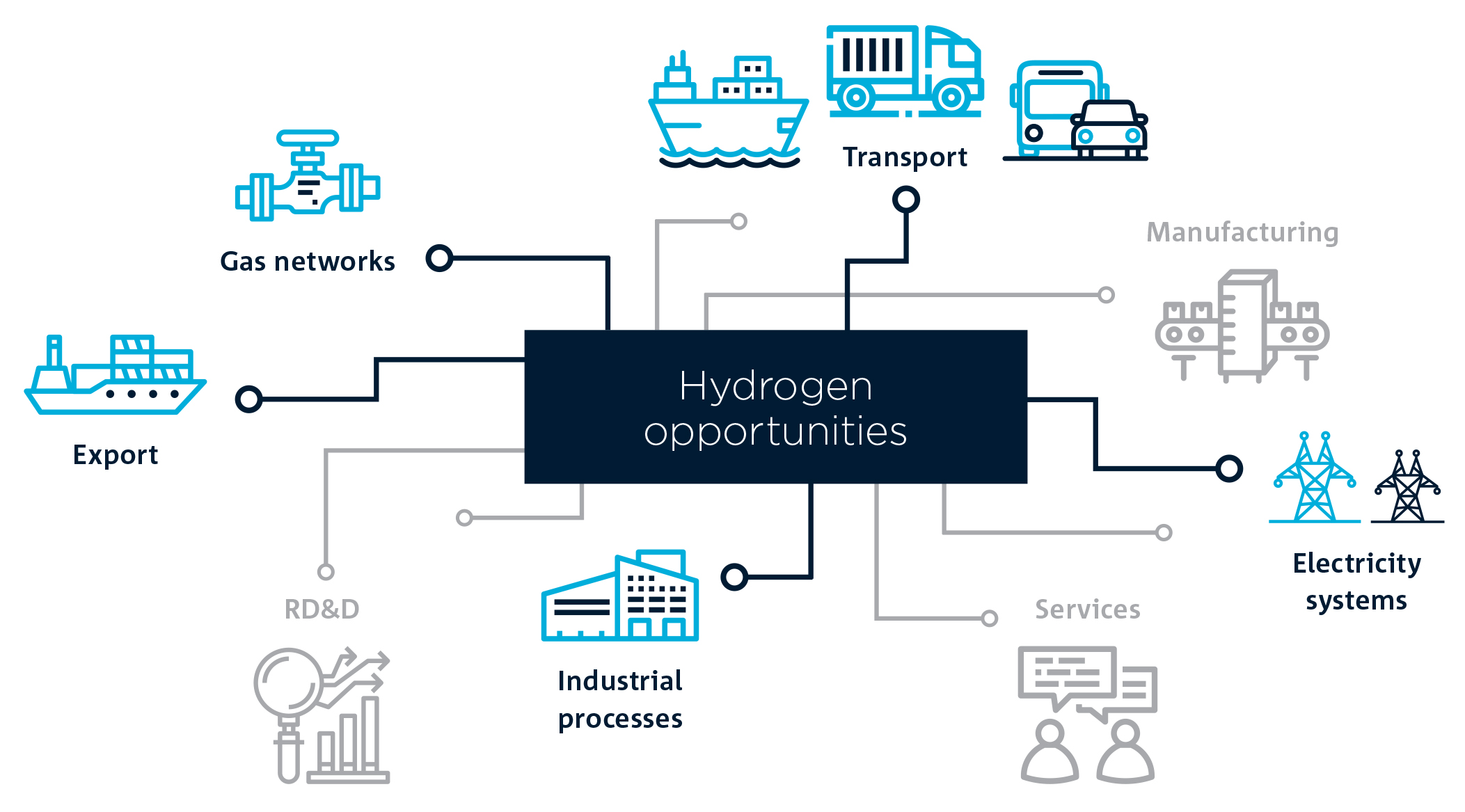 Transport

Gas networks

Manufacturing

Export

Hydrogen opportunities

Electricity systems

RD&D

Industrial processes

Services