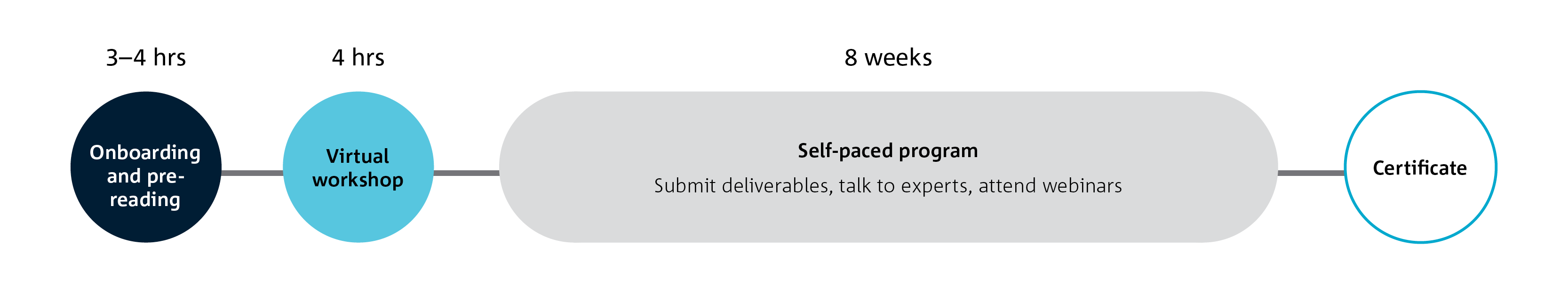 3–4 hrs

Onboarding and pre-reading

4 hrs

Virtual workshop

8 weeks

Self-paced program

Submit deliverables, talk to experts, attend webinars

Certificate