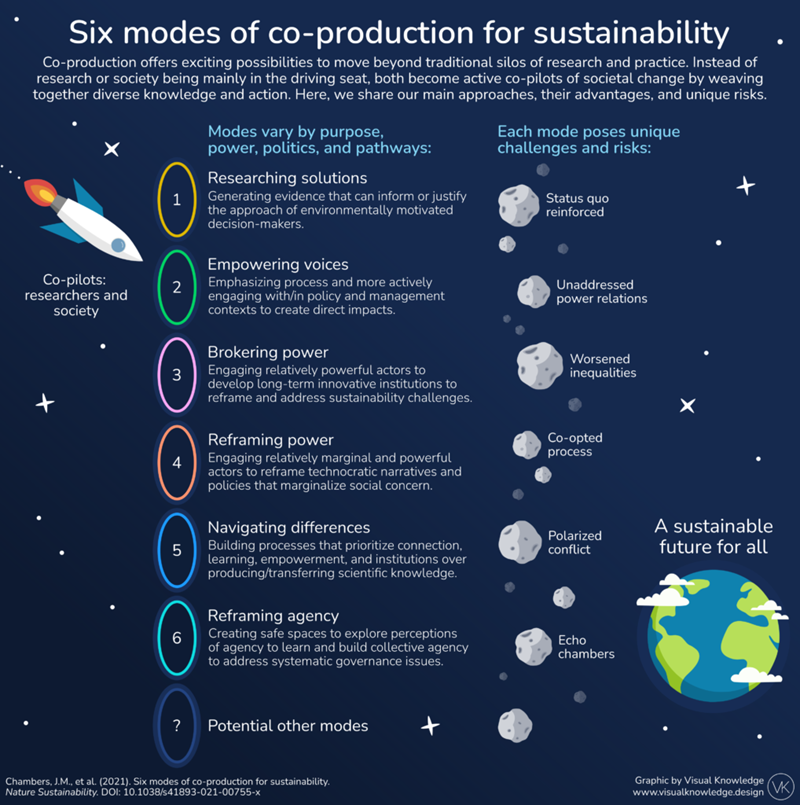 Six modes of co-production for sustainability

Co-production offers exciting possibilities to move beyond traditional silos of research and practice. Instead of research or society being mainly in the driving seat, both become active co-pilots of societal change by weaving together diverse knowledge and action. Here, we share our main approaches, their advantages, and unique risks.

Co-pilots: researchers and society

Modes vary by purpose, power, politics, and pathways:

1 Researching solutions
Generating evidence that can inform or justify the approach of environmentally motivated decision-makers.

2 Empowering voices
Emphasizing process and more actively engaging with/in policy and management contexts to create direct impacts.

3 Brokering power
Engaging relatively powerful actors to develop long-term innovative institutions to reframe and address sustainability challenges.

4 Reframing power
Engaging relatively marginal and powerful actors to reframe technocratic narratives and policies that marginalize social concern.

5 Navigating differences
Building processes that prioritize connection, learning, empowerment, and institutions over producing/transferring scientific knowledge.

6 Reframing agency
Creating safe spaces to explore perceptions of agency to learn and build collective agency to address systematic governance issues.

? Potential other modes

Each mode poses unique challenges and risks:

Status quo reinforced

Unaddressed power relations

Worsened inequalities

Co-opted process

Polarized conflict

Echo chambers

A sustainable future for all

Chambers, J.M., et al. (2021). Six modes of co-production for sustainability. Nature Sustainability. DOI: 10.1038/s41893-021-00755-x

Graphic by Visual Knowledge
www.visualknowledge.design
VK