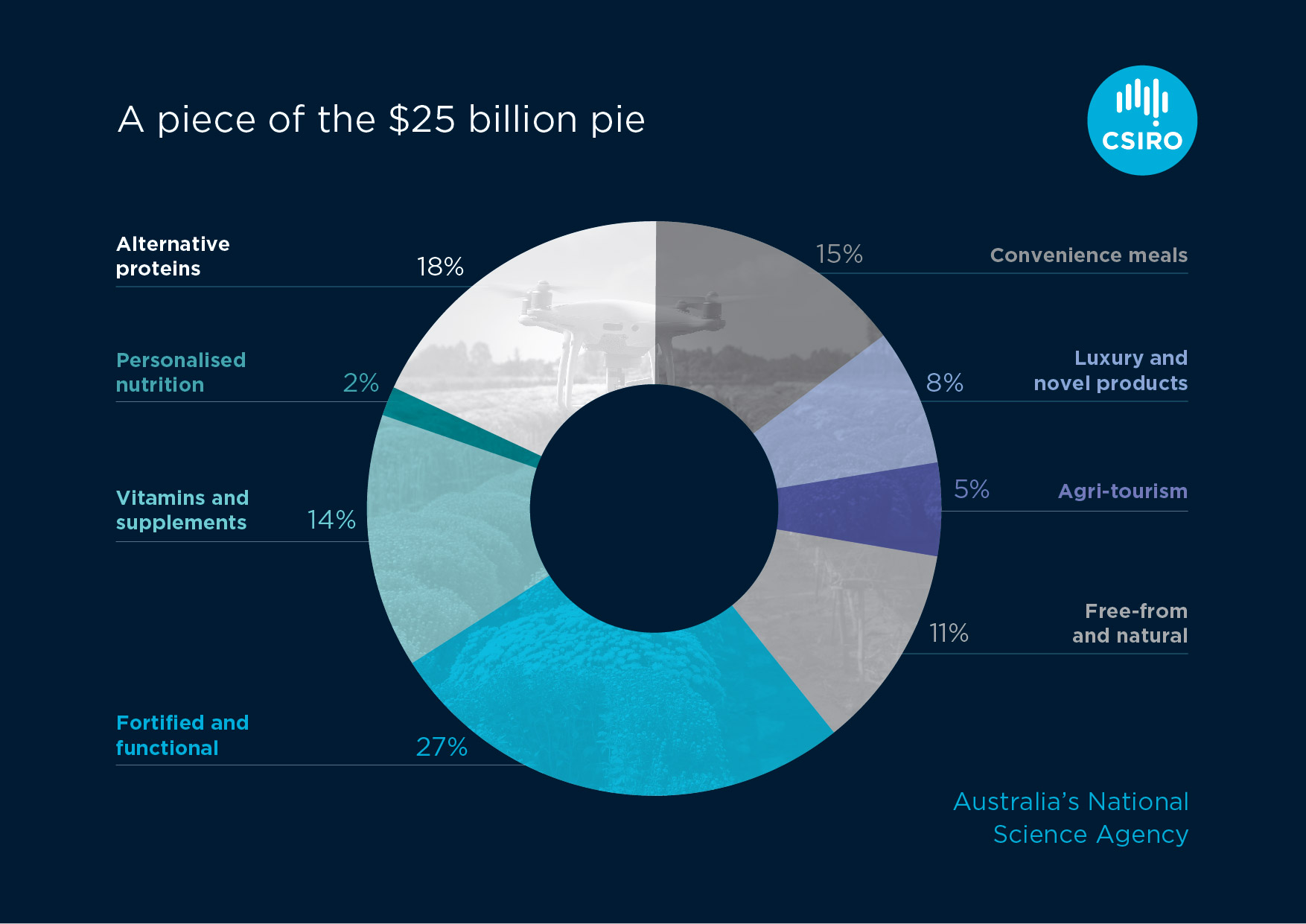 A piece of the \$25 billion pie

CSIRO

Alternative proteins 18%

Personalised nutrition 2%

Vitamins and supplements 14%

Fortified and functional 27%

15% Convenience meals

8% Luxury and novel products

5% Agri-tourism

11% Free-from and natural

Australia's National Science Agency